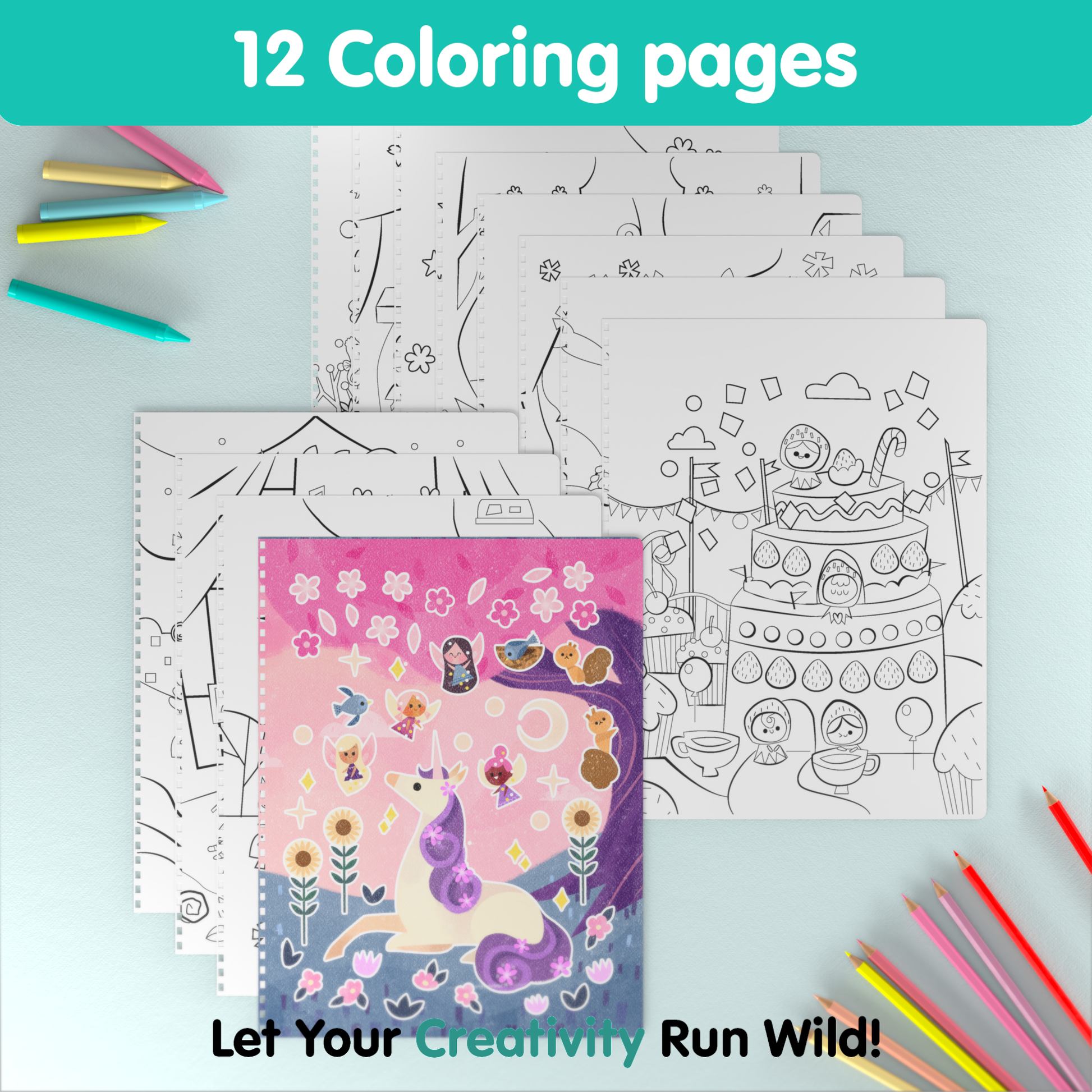 12 Coloring pages

Let Your Creativity Run Wild!