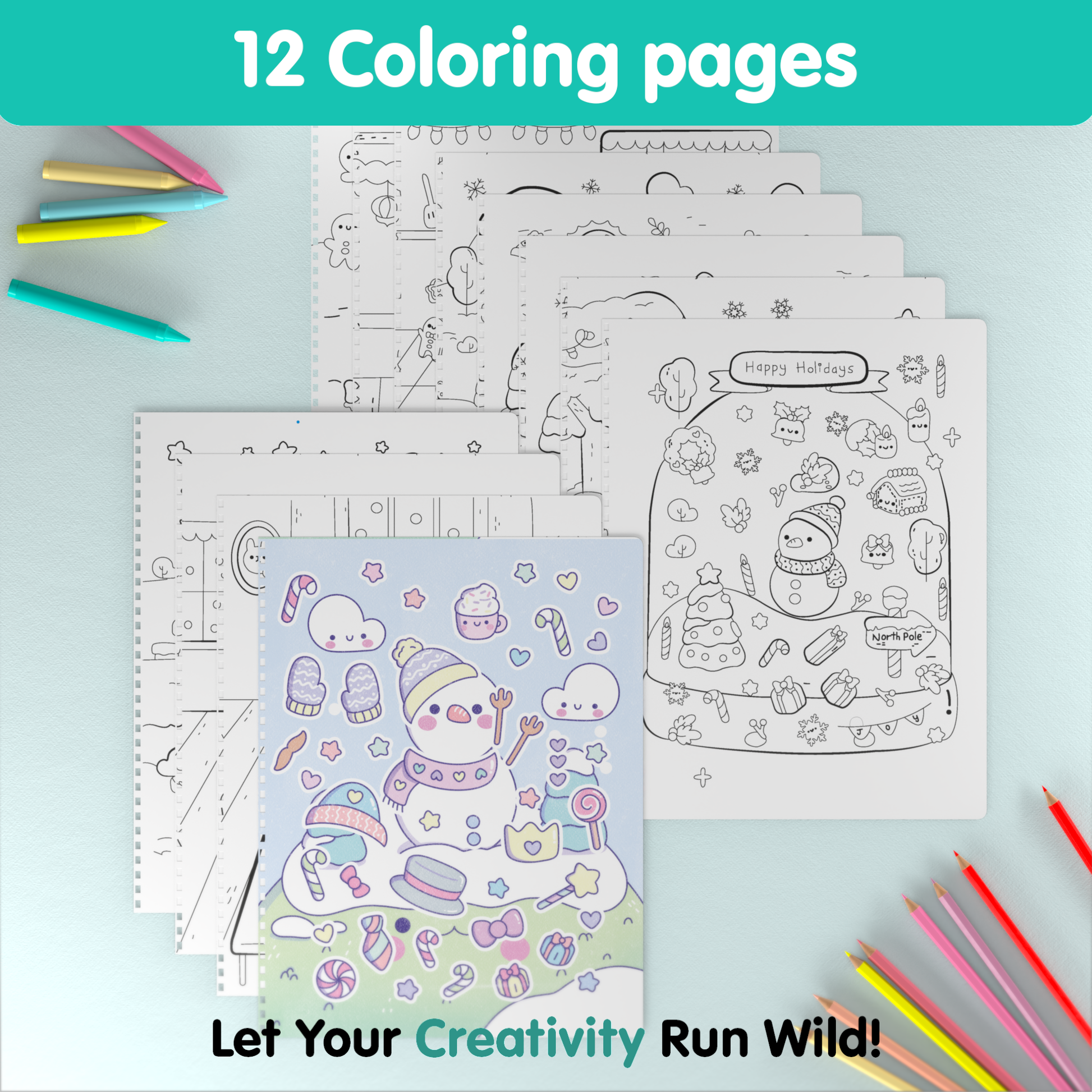 12 Coloring pages

Happy Holidays

North Pole

J O Y

Let Your Creativity Run Wild!