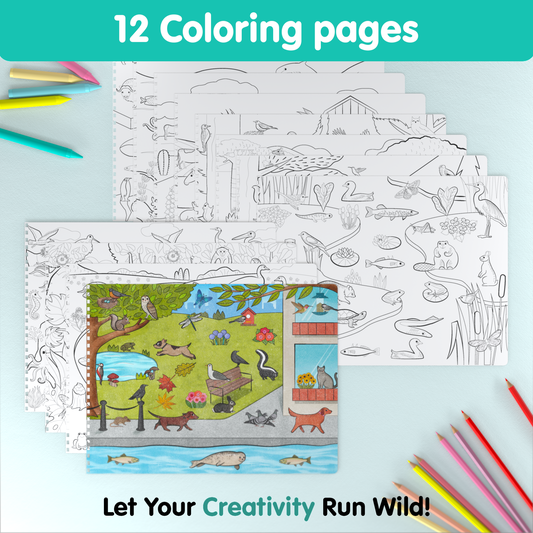 12 Coloring pages

Let Your Creativity Run Wild!