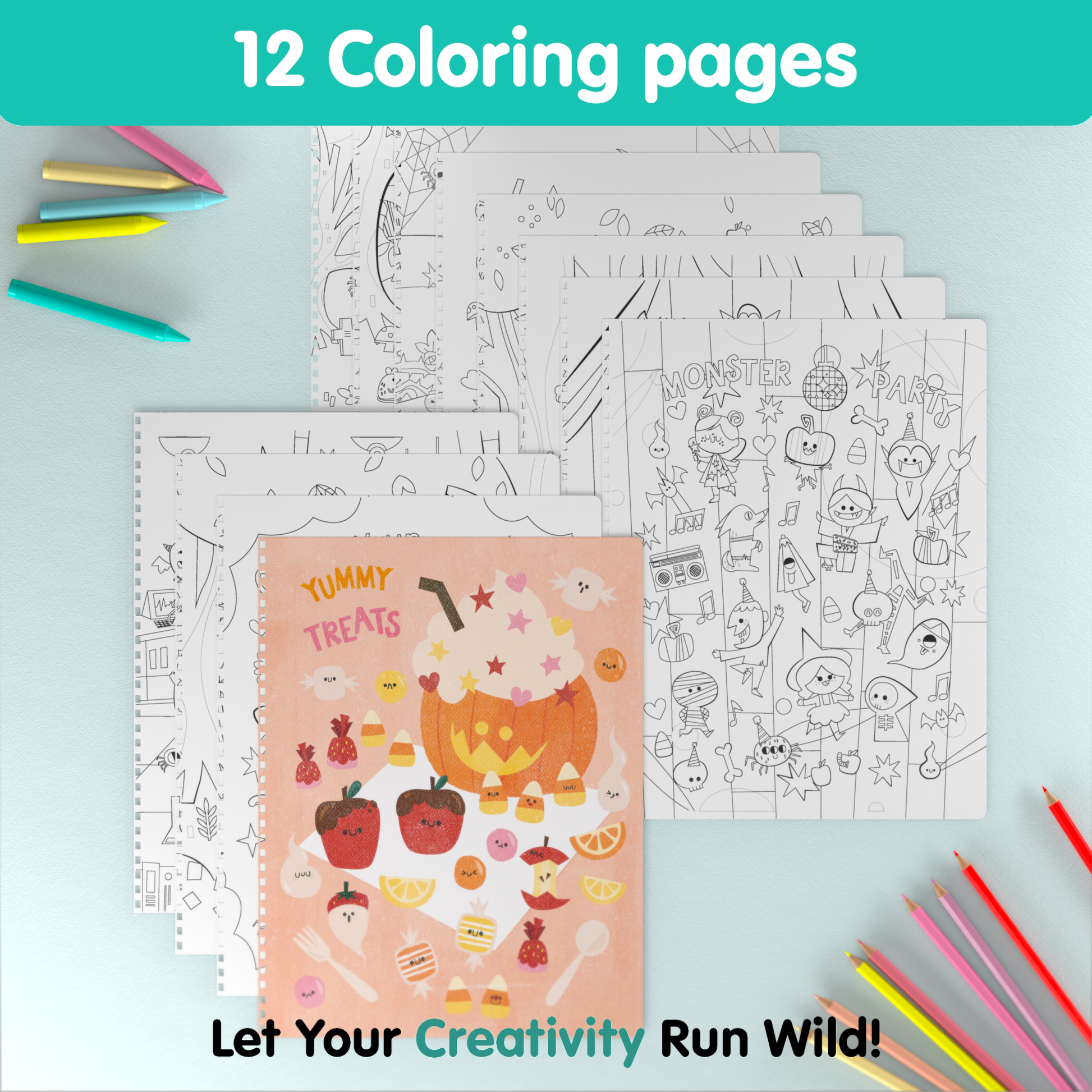 12 Coloring pages

MONSTER PARTY

YUMMY TREATS

Let Your Creativity Run Wild!