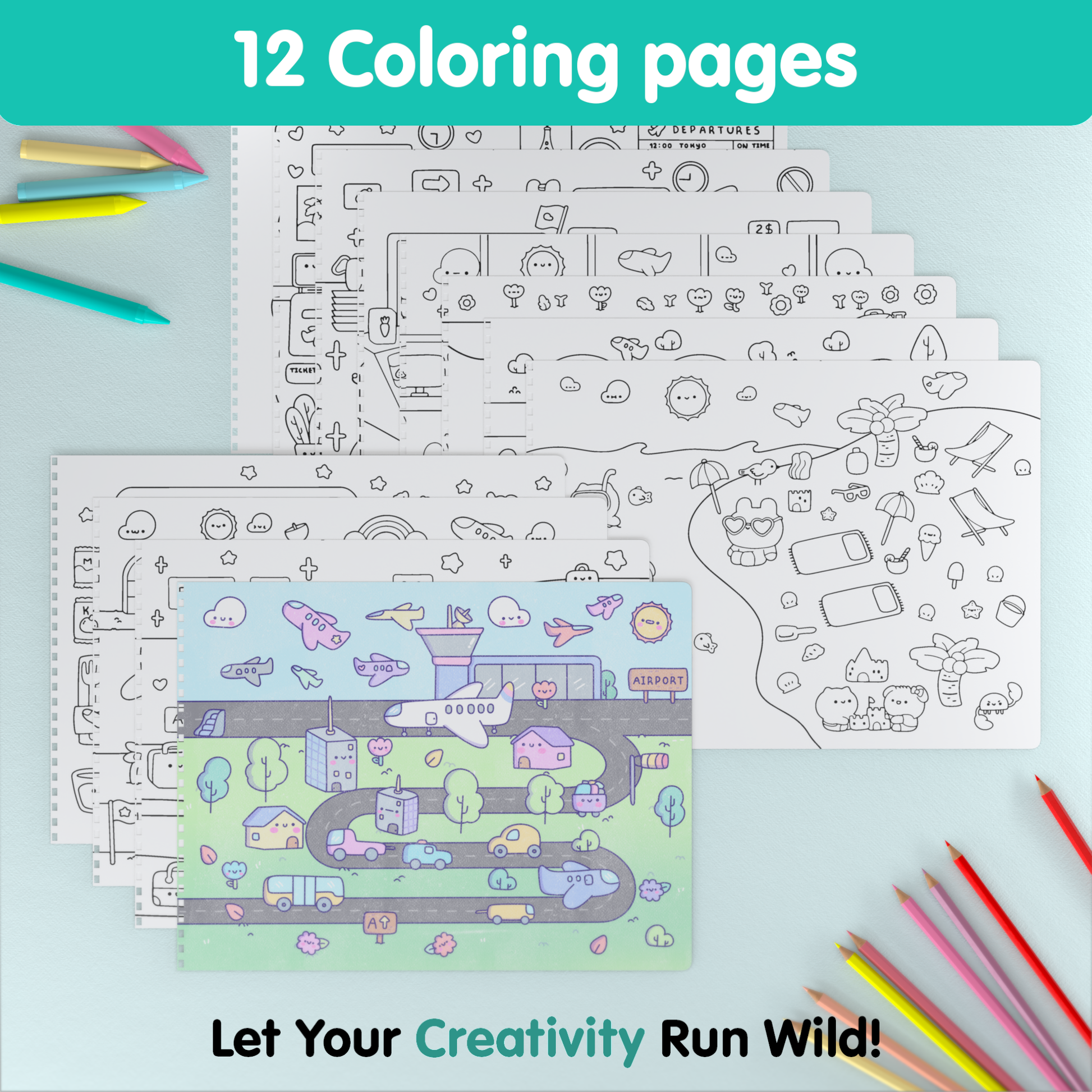 12 Coloring pages

DEPARTURES
12:00 TOKYO
ON TIME

2$

TICKET

AIRPORT

A

Let Your Creativity Run Wild!