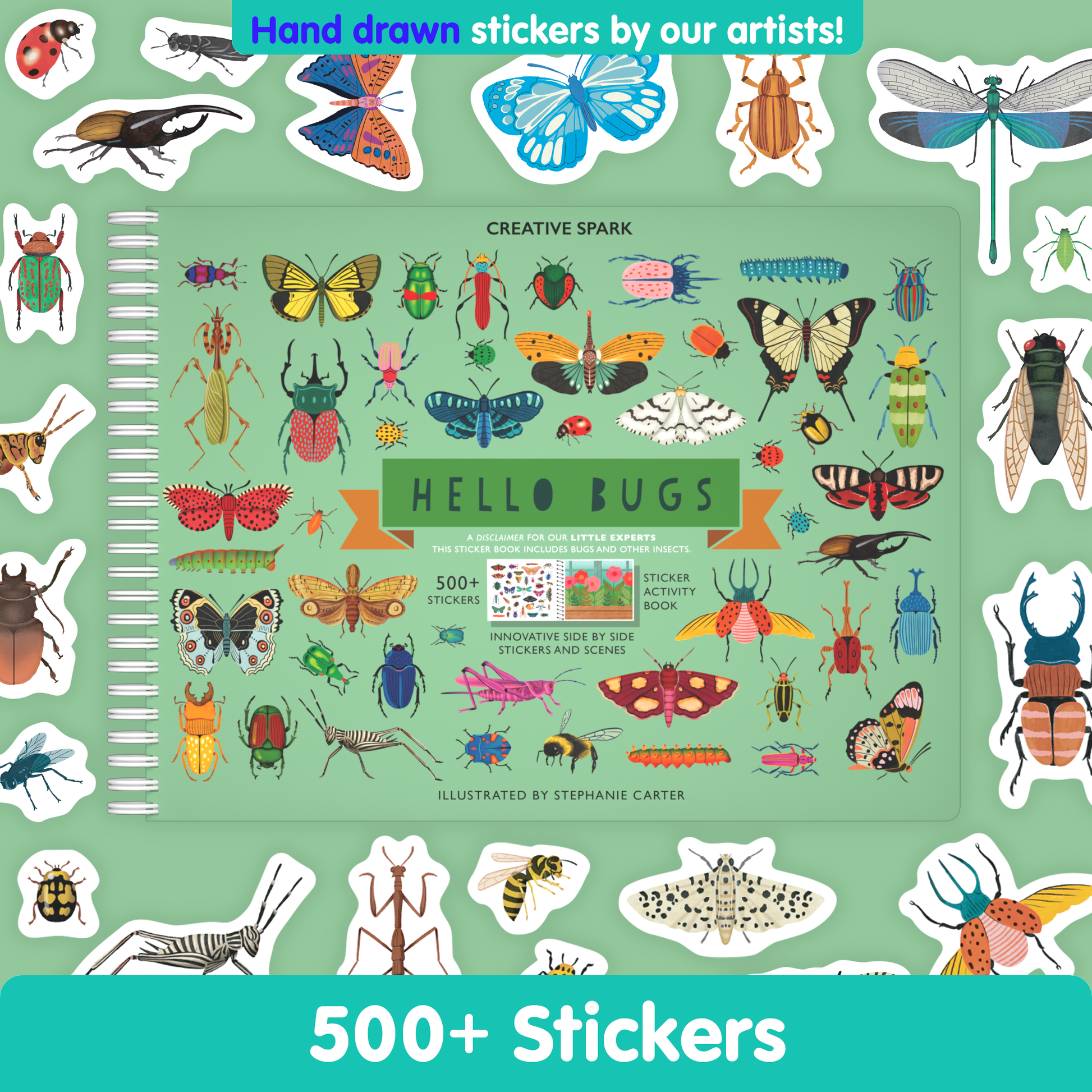 Hand drawn stickers by our artists!

CREATIVE SPARK

HELLO BUGS

A DISCLAIMER FOR OUR LITTLE EXPERTS
THIS STICKER BOOK INCLUDES BUGS AND OTHER INSECTS.

500+ STICKERS

STICKER ACTIVITY BOOK

INNOVATIVE SIDE BY SIDE STICKERS AND SCENES

ILLUSTRATED BY STEPHANIE CARTER

500+ Stickers