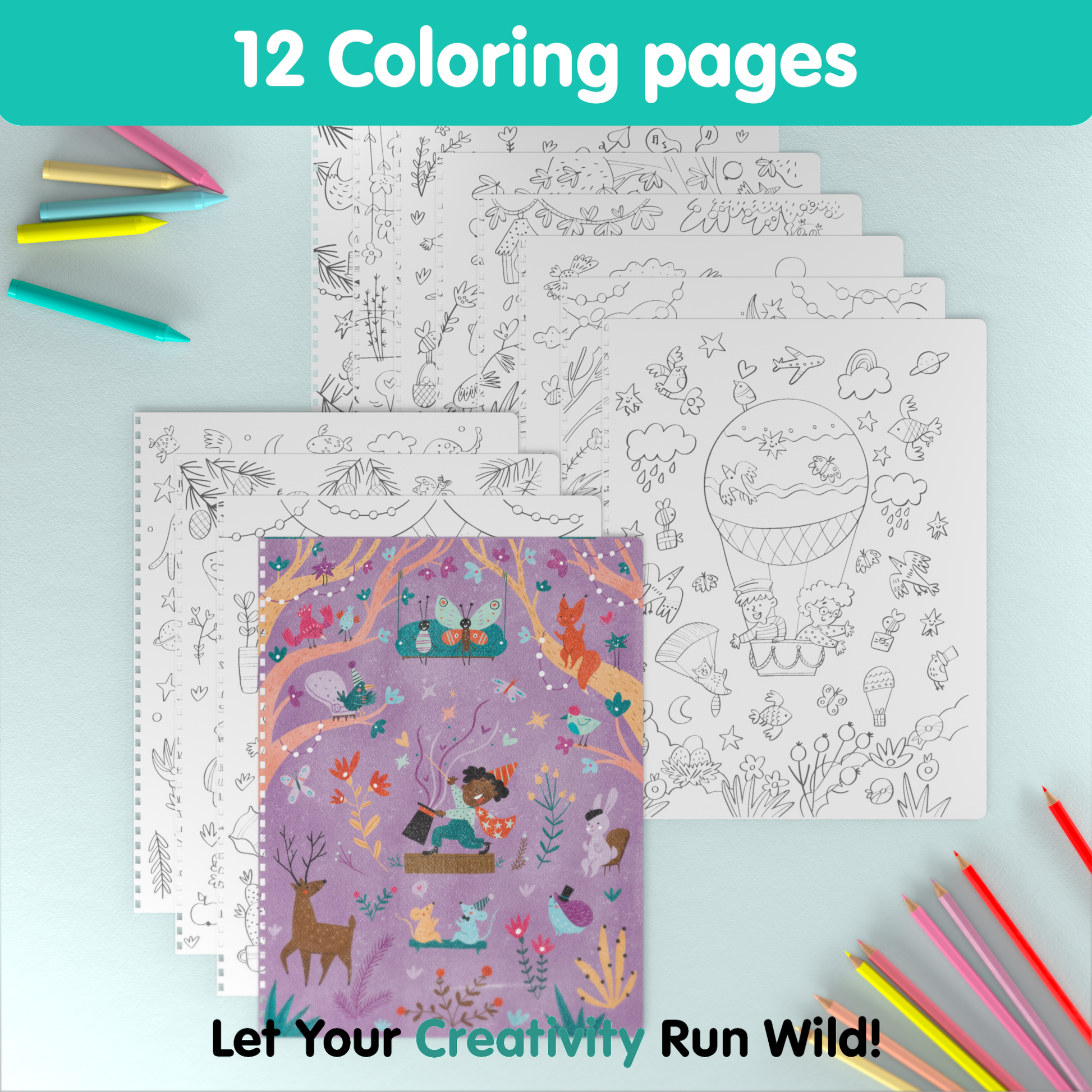 12 Coloring pages

Let Your Creativity Run Wild!