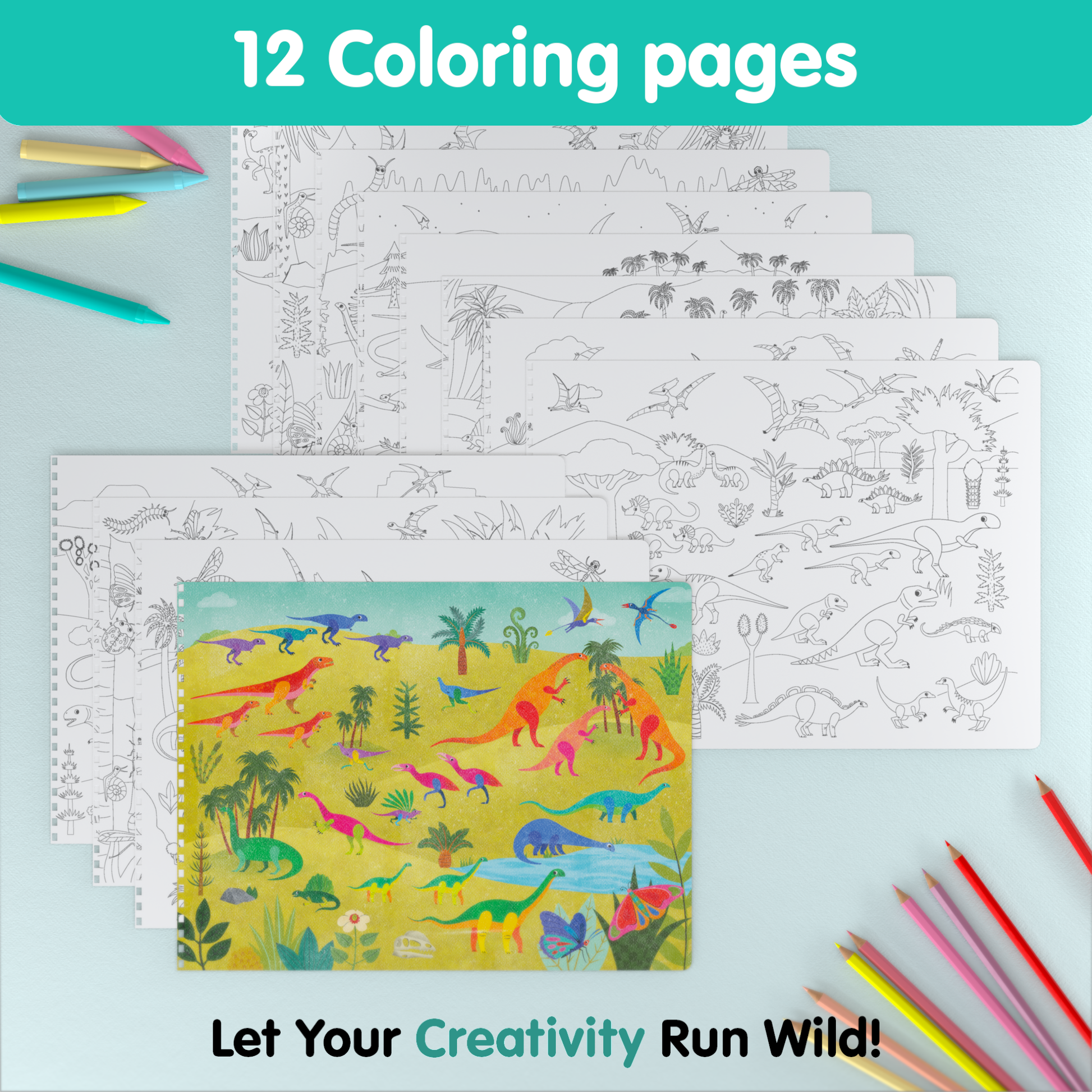 12 Coloring pages

Let Your Creativity Run Wild!