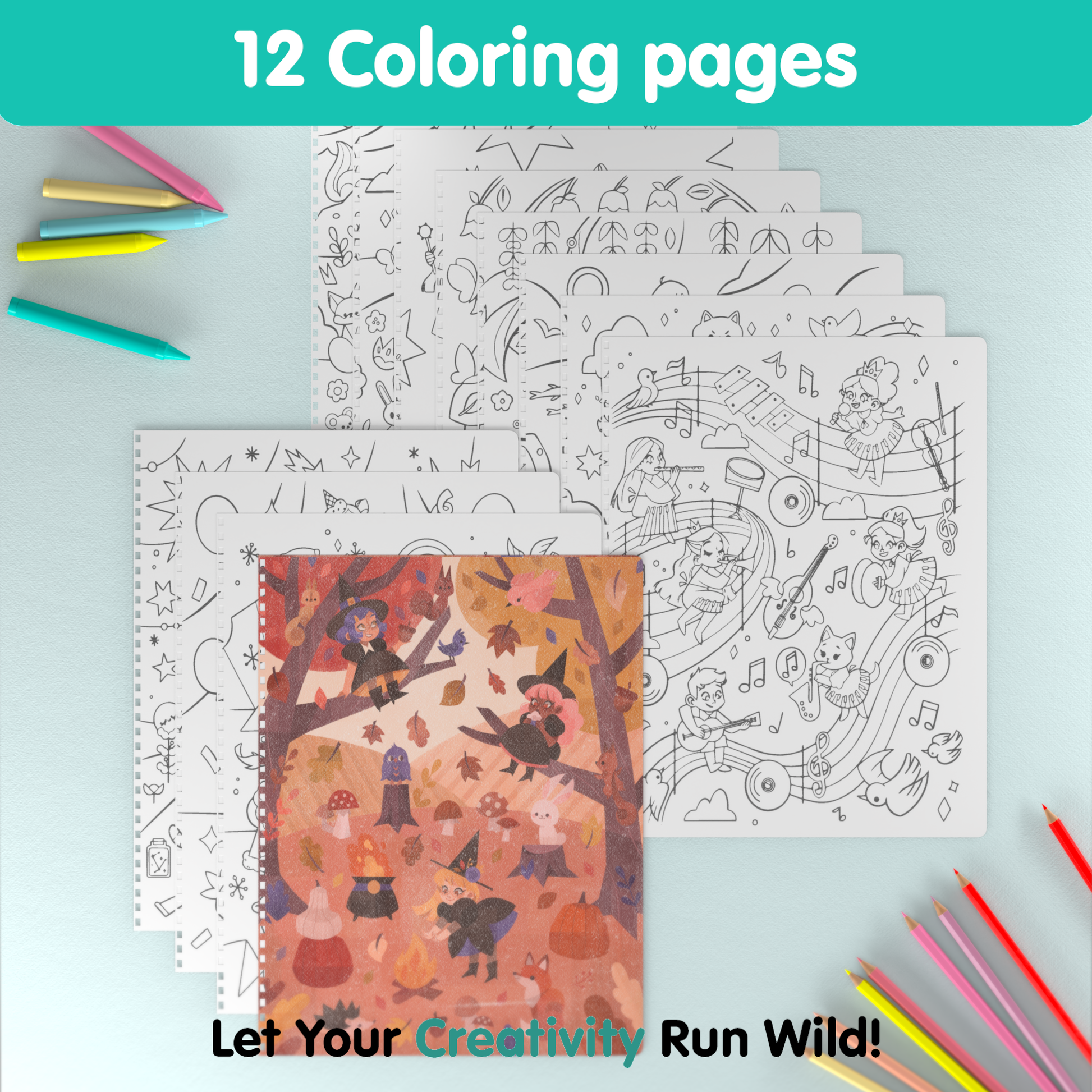 12 Coloring pages

Let Your Creativity Run Wild!