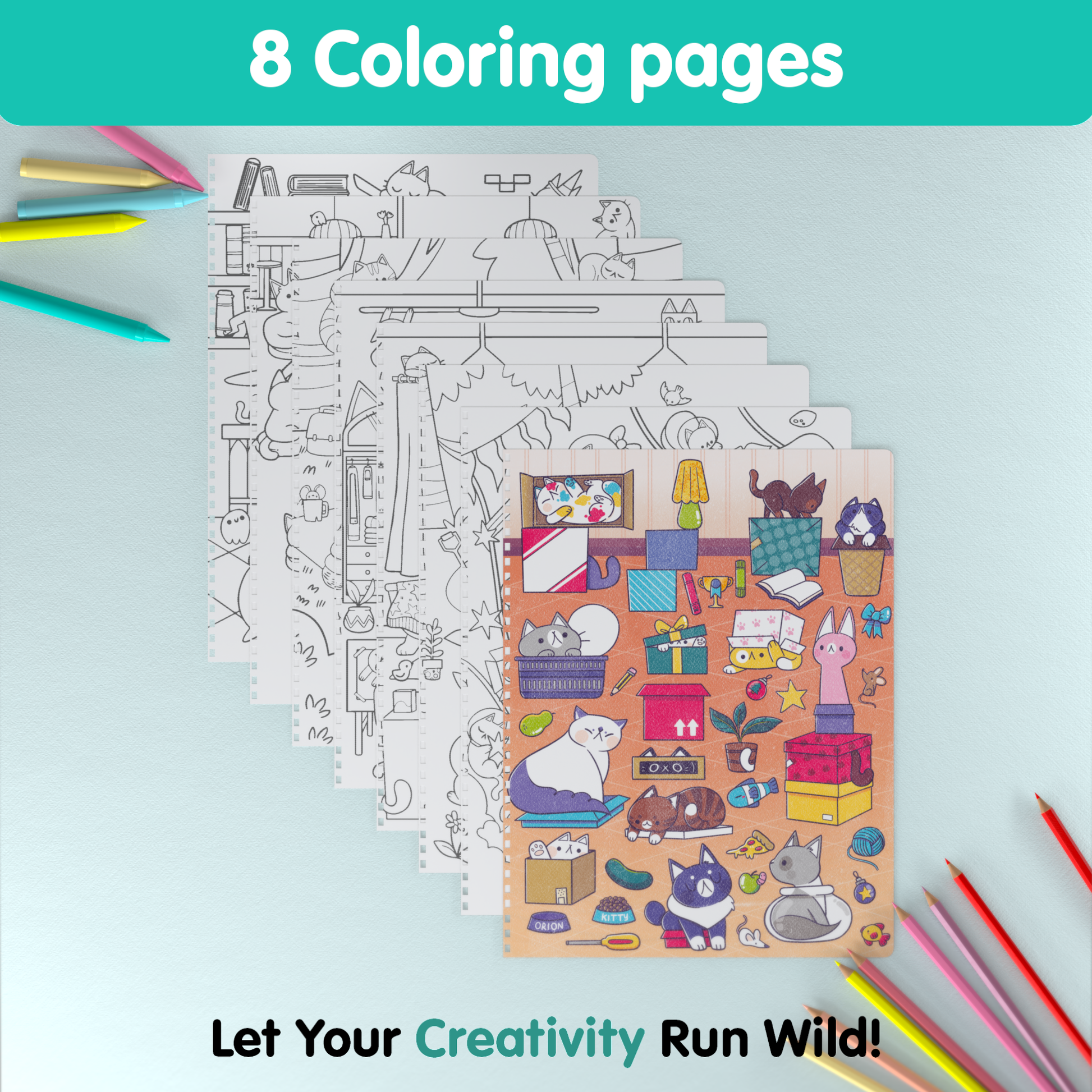 8 Coloring pages

ORION

KITTY

Let Your Creativity Run Wild!