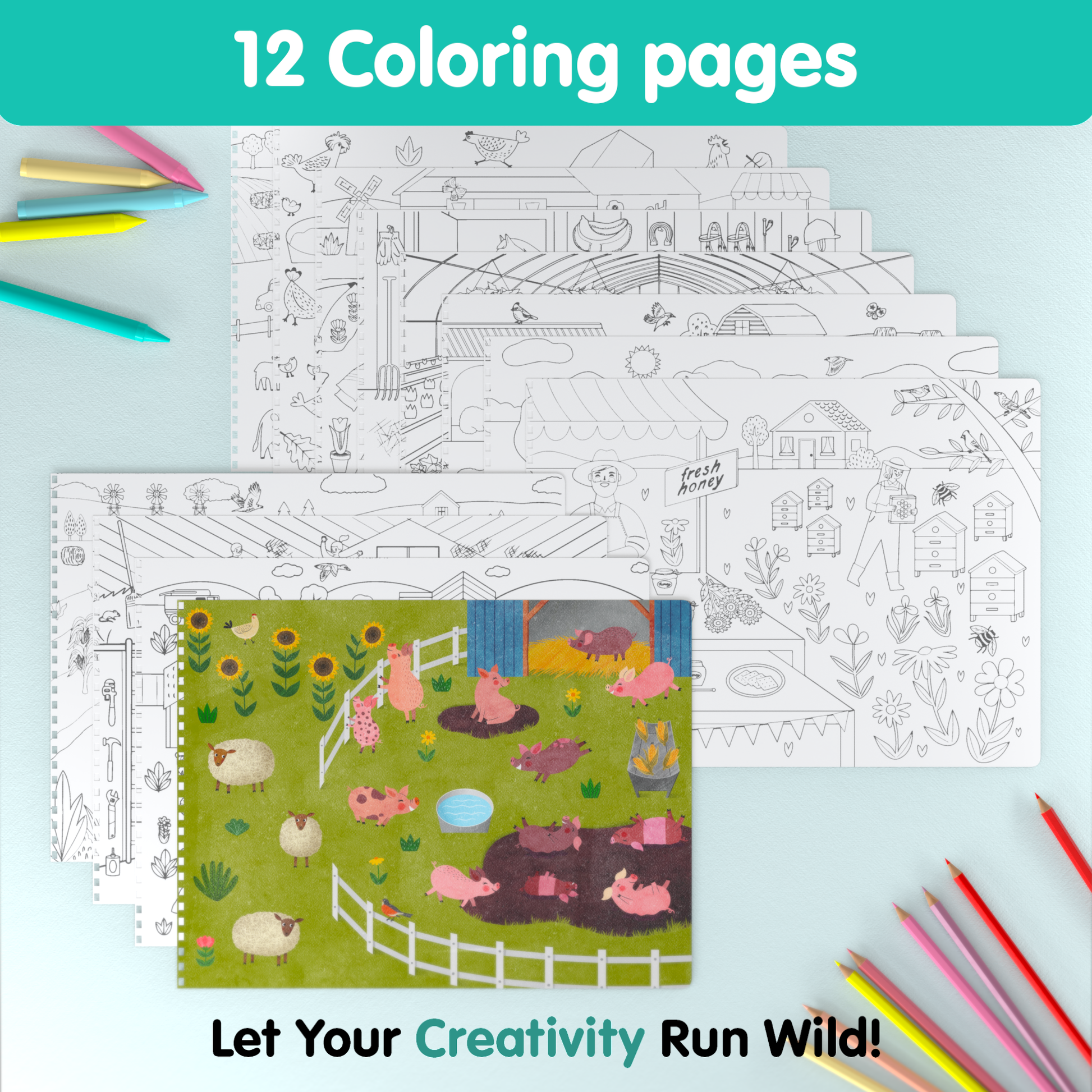 12 Coloring pages

fresh honey

Let Your Creativity Run Wild!