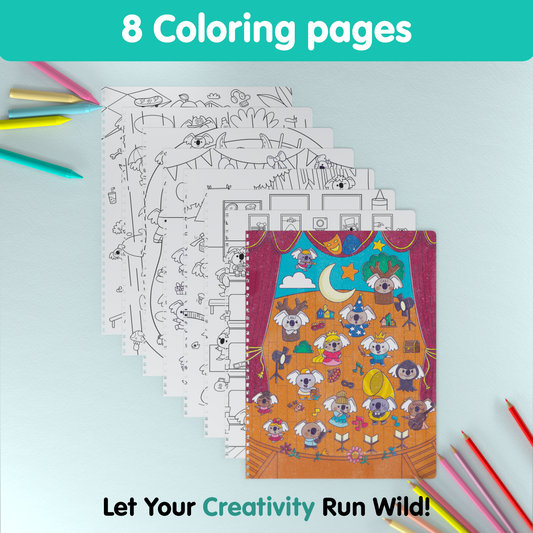 8 Coloring pages

Let Your Creativity Run Wild!