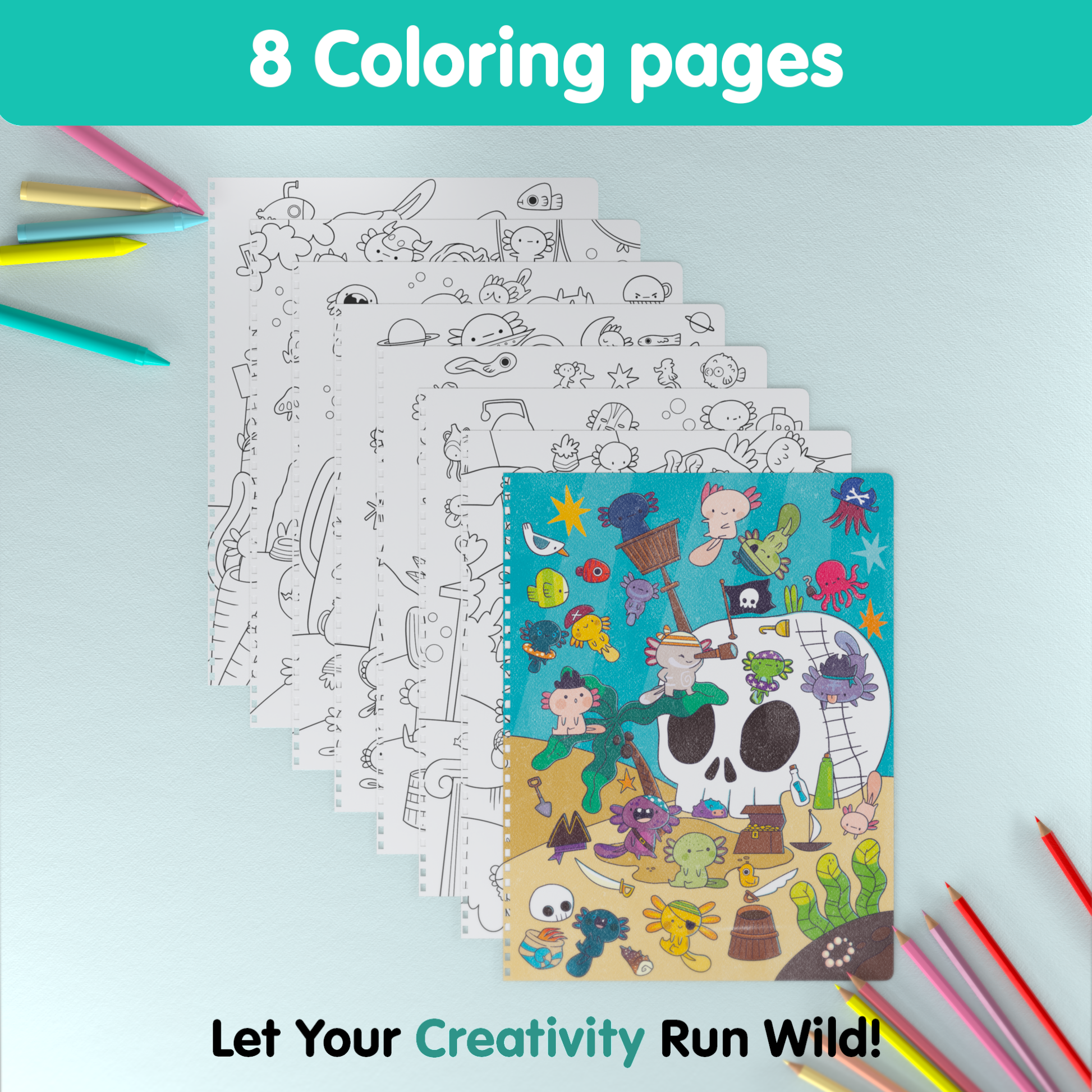 8 Coloring pages

Let Your Creativity Run Wild!