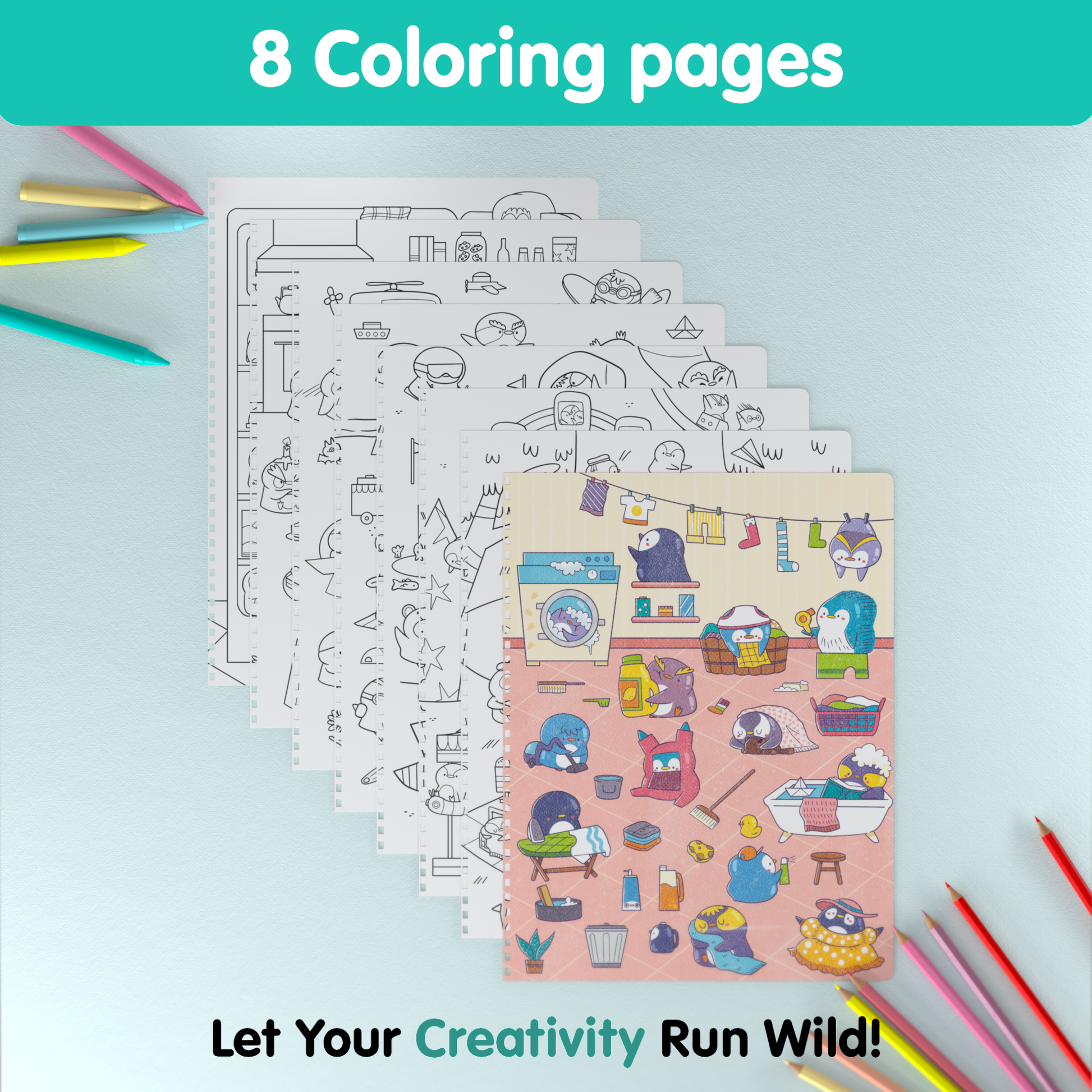 8 Coloring pages

Let Your Creativity Run Wild!