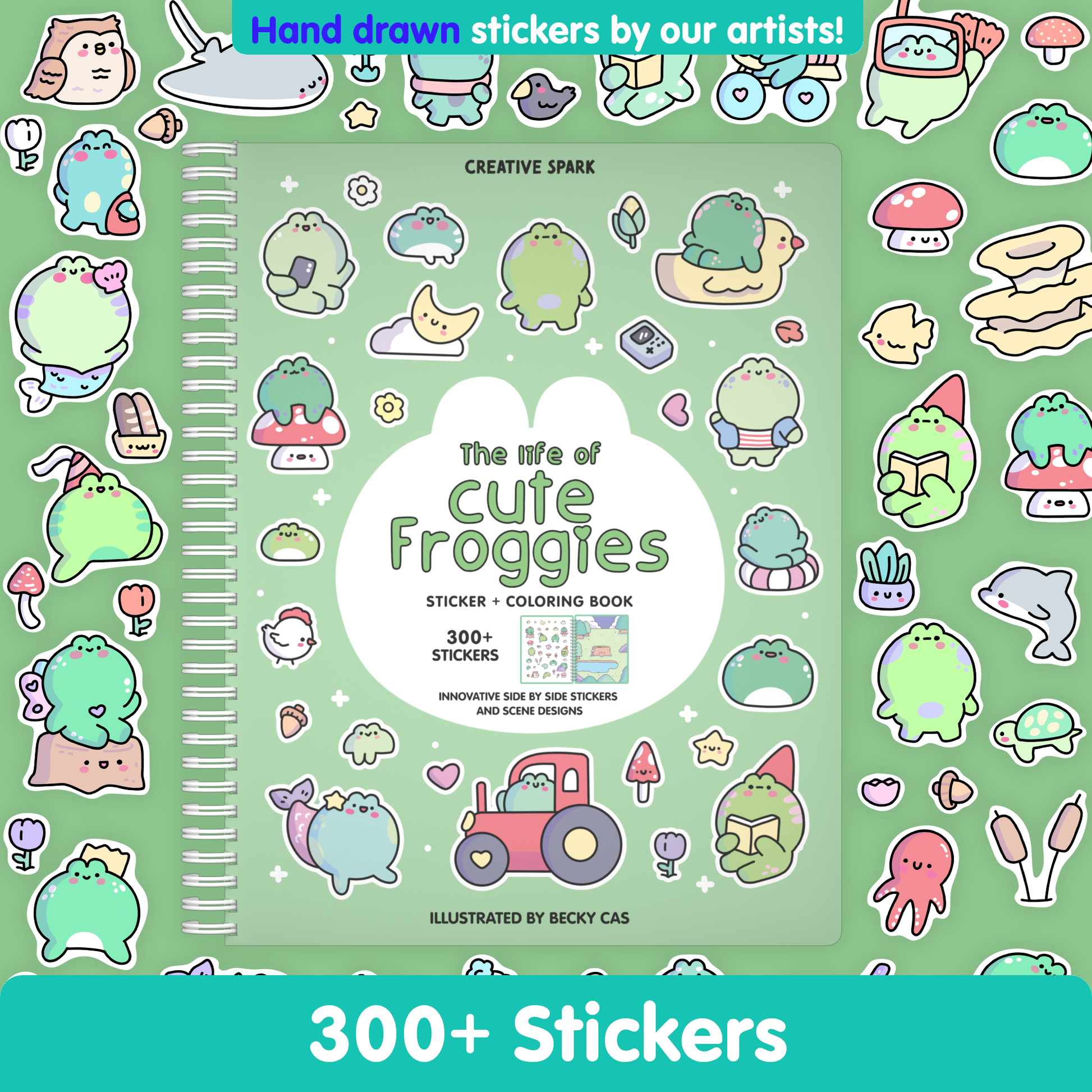 Hand drawn stickers by our artists!

CREATIVE SPARK

The life of cute Froggies

STICKER + COLORING BOOK

300+ STICKERS

INNOVATIVE SIDE BY SIDE STICKERS AND SCENE DESIGNS

ILLUSTRATED BY BECKY CAS

300+ Stickers